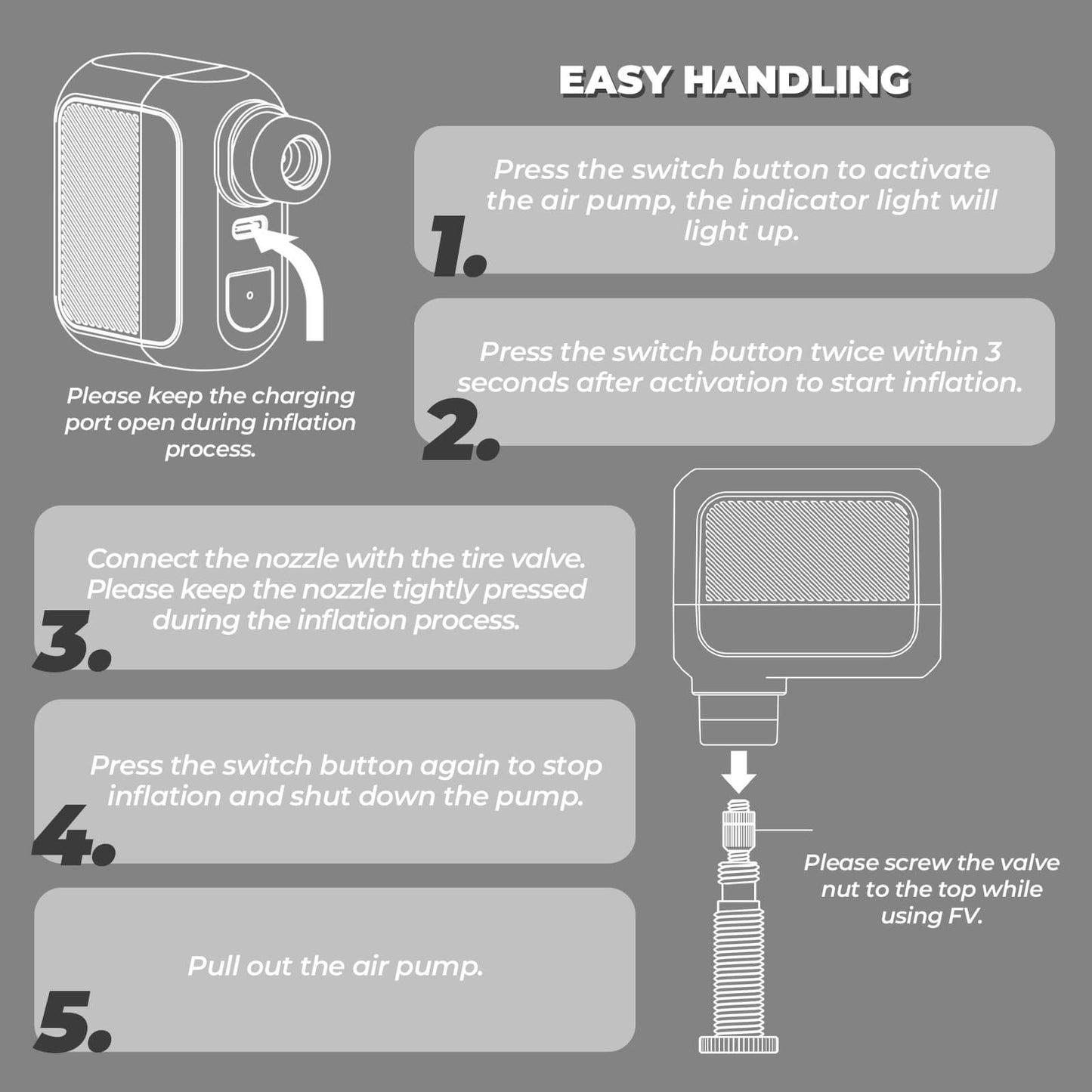 EASY HANDLING

Please keep the charging port open during inflation process.

1. Press the switch button to activate the air pump, the indicator light will light up.

2. Press the switch button twice within 3 seconds after activation to start inflation.

3. Connect the nozzle with the tire valve. Please keep the nozzle tightly pressed during the inflation process.

4. Press the switch button again to stop inflation and shut down the pump.

5. Pull out the air pump.

Please screw the valve nut to the top while using FV.